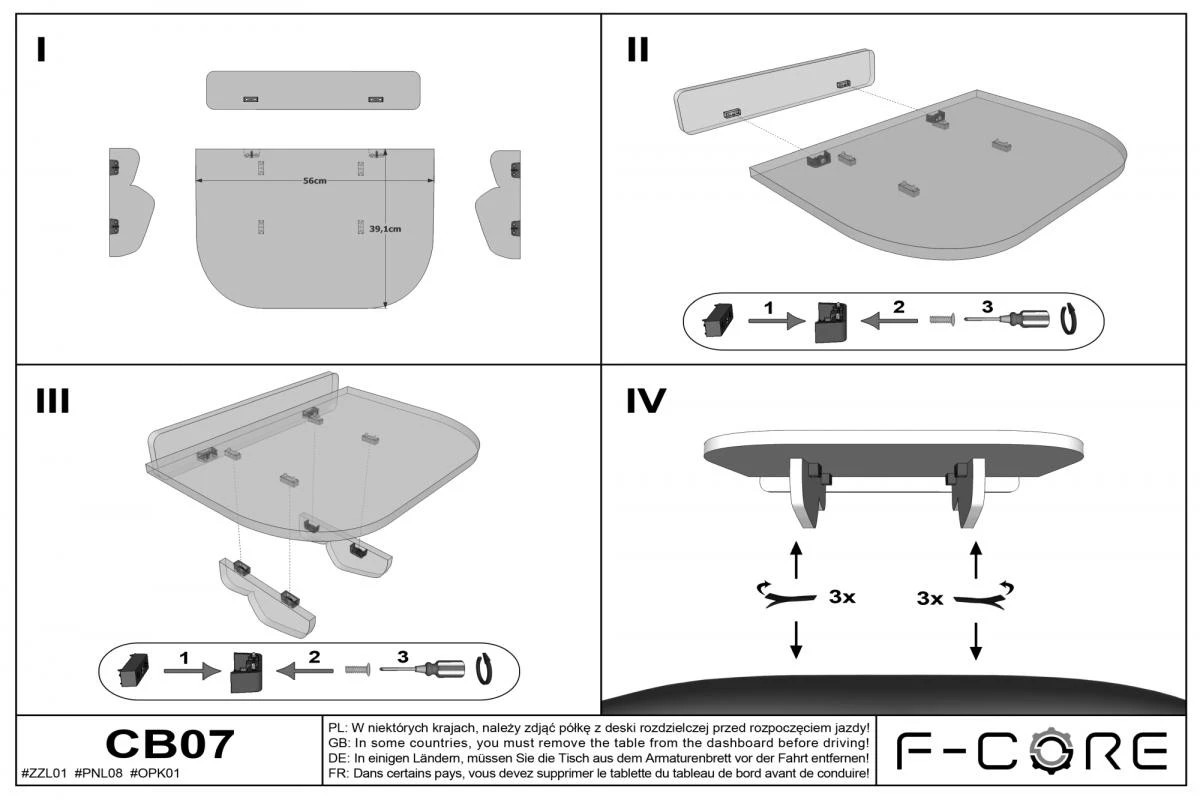 I

56cm

39,1cm

II

1 2 3

III

1 2 3

IV

3x 3x

CB07
#ZZL01 #PNL08 #OPK01

PL: W niektórych krajach, należy zdjąć półkę z deski rozdzielczej przed rozpoczęciem jazdy!
GB: In some countries, you must remove the table from the dashboard before driving!
DE: In einigen Ländern, müssen Sie die Tisch aus dem Armaturenbrett vor der Fahrt entfernen!
FR: Dans certains pays, vous devez supprimer le tablette du tableau de bord avant de conduire!

F-CORE